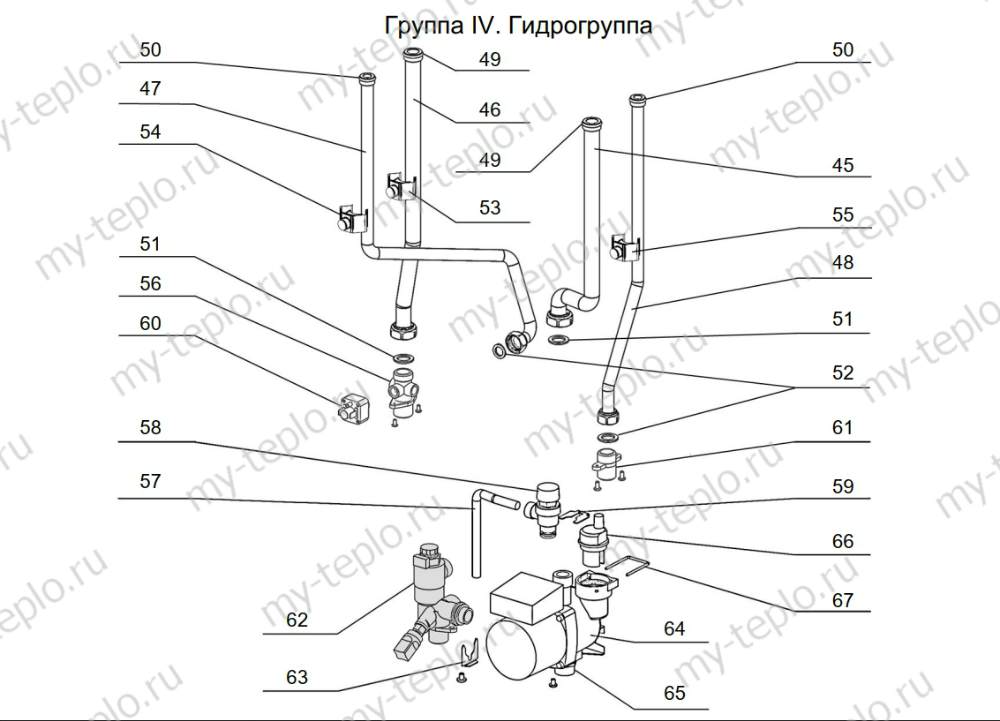 Группа IV. Гидрогруппа

50
47
54
51
56
60
58
57
62
63

49
46
49
53

50
45
55
48
51
52
61
59
66
67
64
65

my-teplo.ru