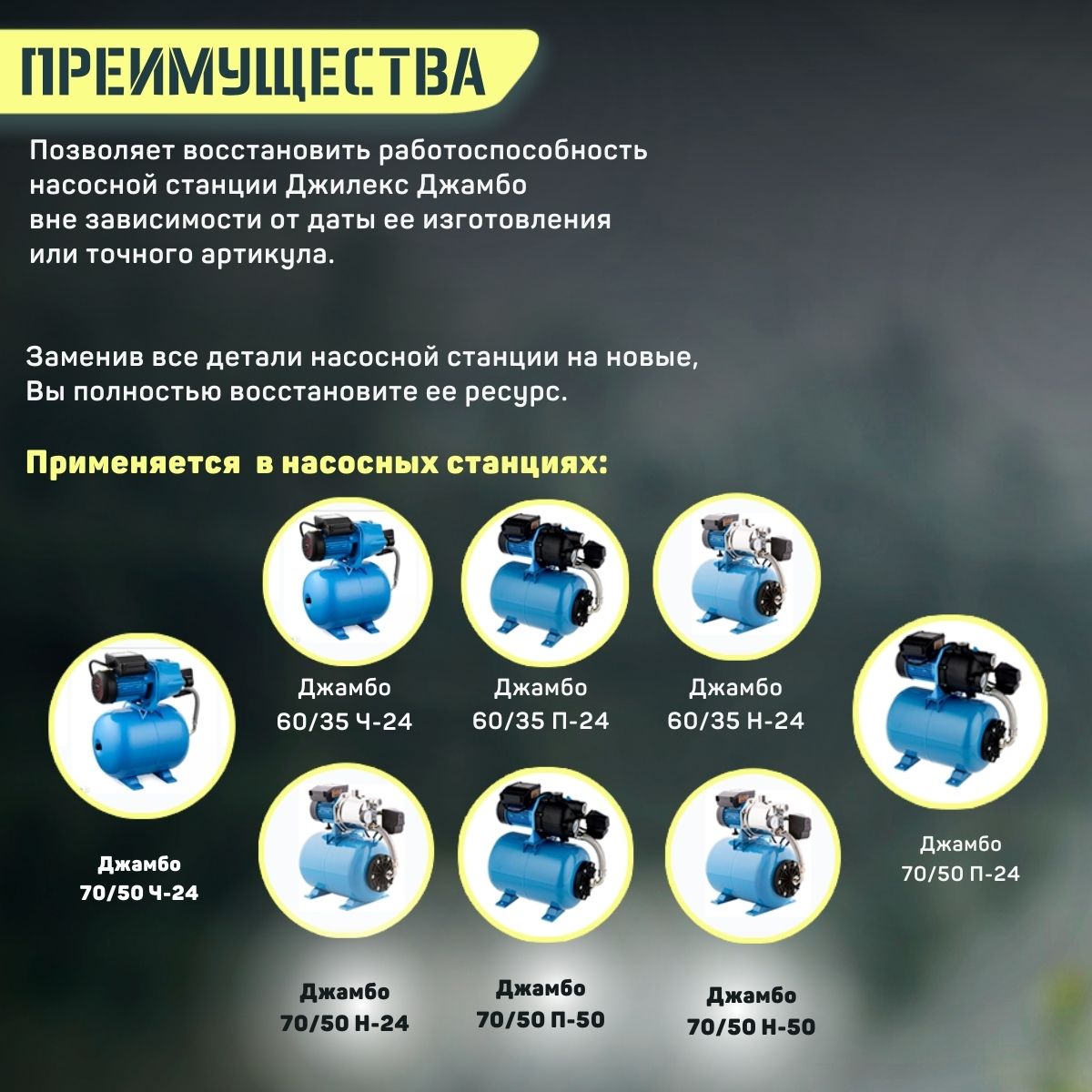 ПРЕИМУЩЕСТВА

Позволяет восстановить работоспособность насосной станции Джилекс Джамбо вне зависимости от даты ее изготовления или точного артикула.

Заменив все детали насосной станции на новые, Вы полностью восстановите ее ресурс.

Применяется в насосных станциях:

Джамбо 60/35 Ч-24

Джамбо 60/35 П-24

Джамбо 60/35 Н-24

Джамбо 70/50 Ч-24

Джамбо 70/50 П-24

Джамбо 70/50 Н-24

Джамбо 70/50 П-50

Джамбо 70/50 Н-50